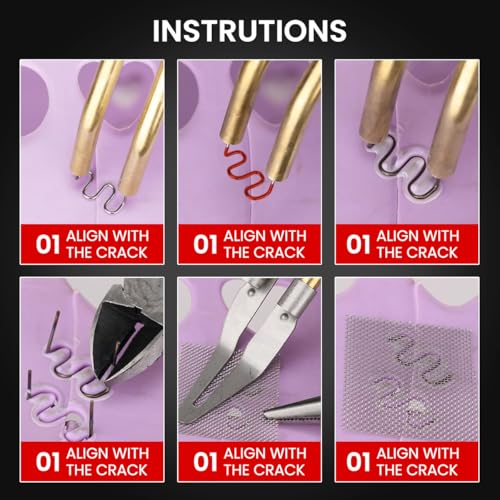 INSTRUTIONS

01 ALIGN WITH THE CRACK

01 ALIGN WITH THE CRACK

01 ALIGN WITH THE CRACK

01 ALIGN WITH THE CRACK

01 ALIGN WITH THE CRACK

01 ALIGN WITH THE CRACK